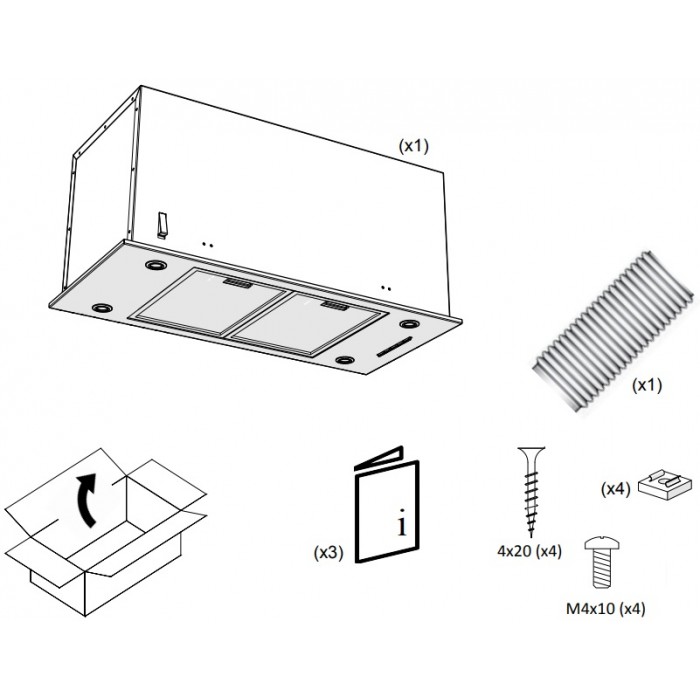 (x1)

(x1)

i

(x3)

4x20 (x4)

(x4)

M4x10 (x4)