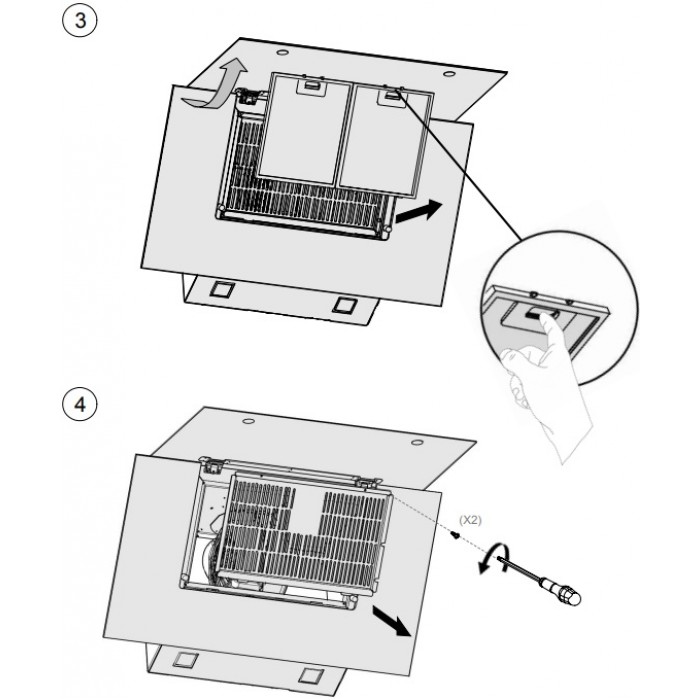 3

4

(X2)