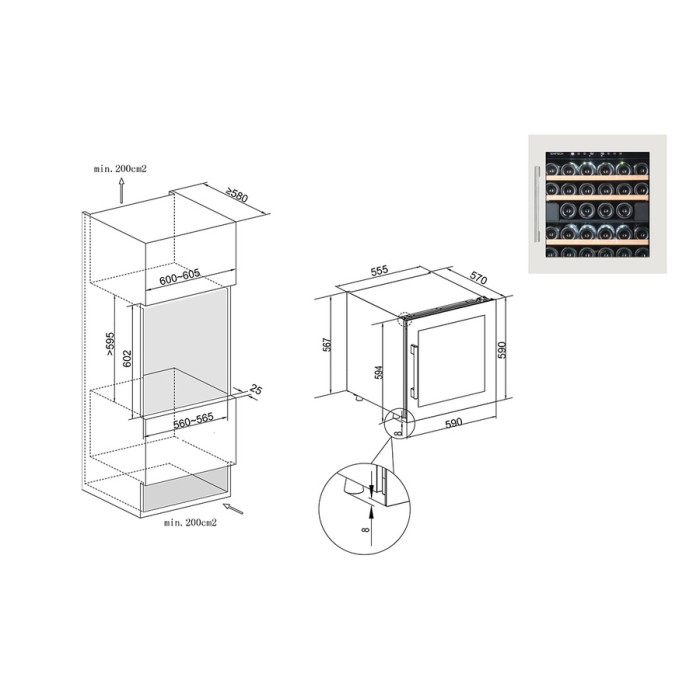 min. 200cm2

≥580

600~605

>595

602

25

560~565

min. 200cm2

555

570

567

594

590

590

8

8