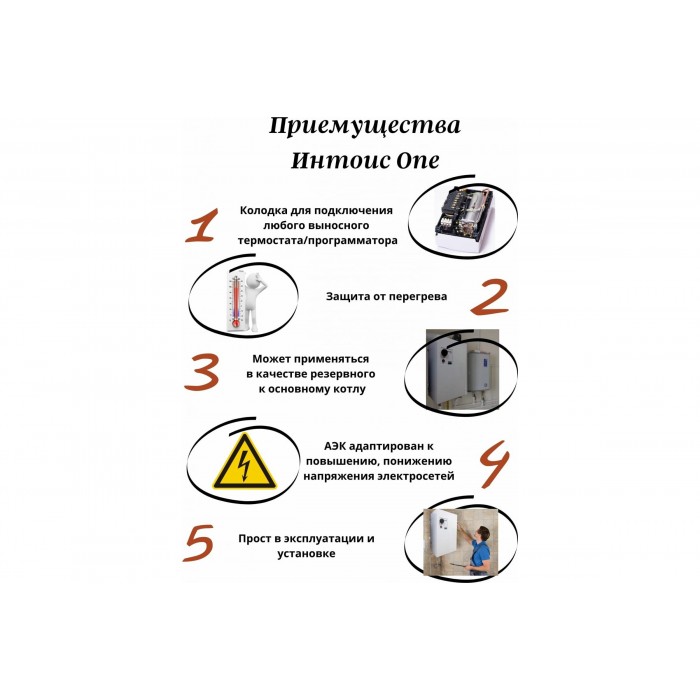 Приемущества
Интоис One

1

Колодка для подключения любого выносного термостата/программатора

Защита от перегрева

2

3

Может применяться в качестве резервного к основному котлу

АЭК адаптирован к повышению, понижению напряжения электросетей

4

5

Прост в эксплуатации и установке